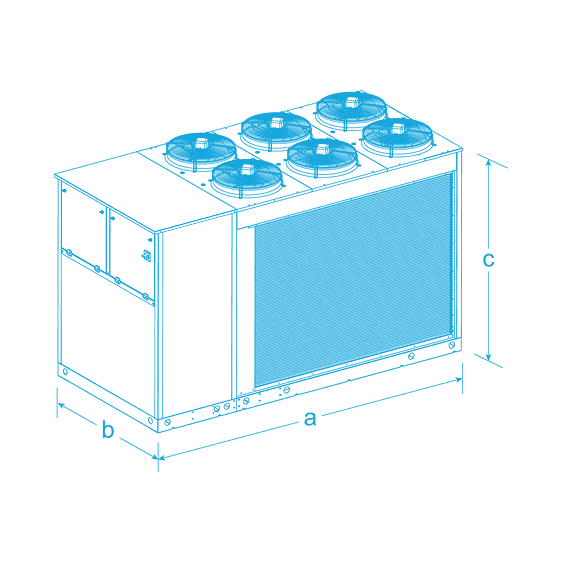 c
b
a