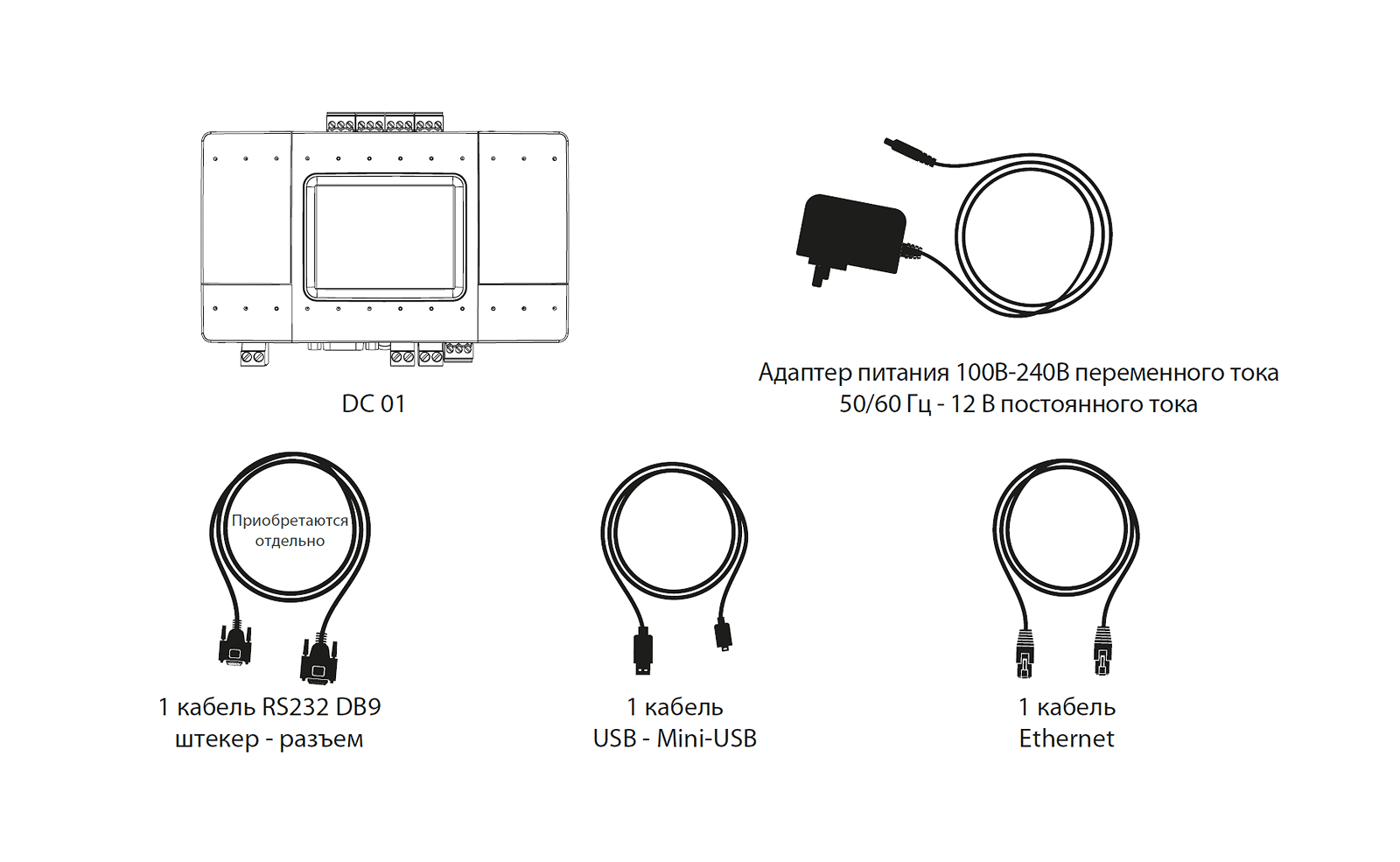 DC 01

Адаптер питания 100В-240В переменного тока 50/60 Гц - 12 В постоянного тока

Приобретаются отдельно

1 кабель RS232 DB9 штекер - разъем

1 кабель USB - Mini-USB

1 кабель Ethernet