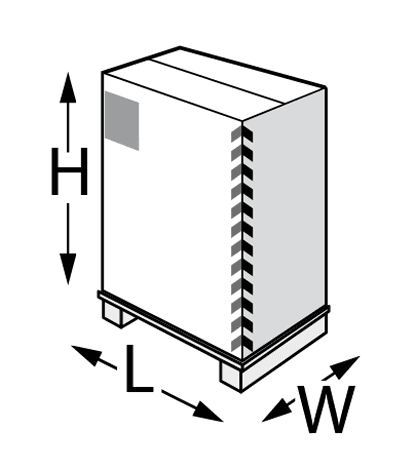 H
L
W