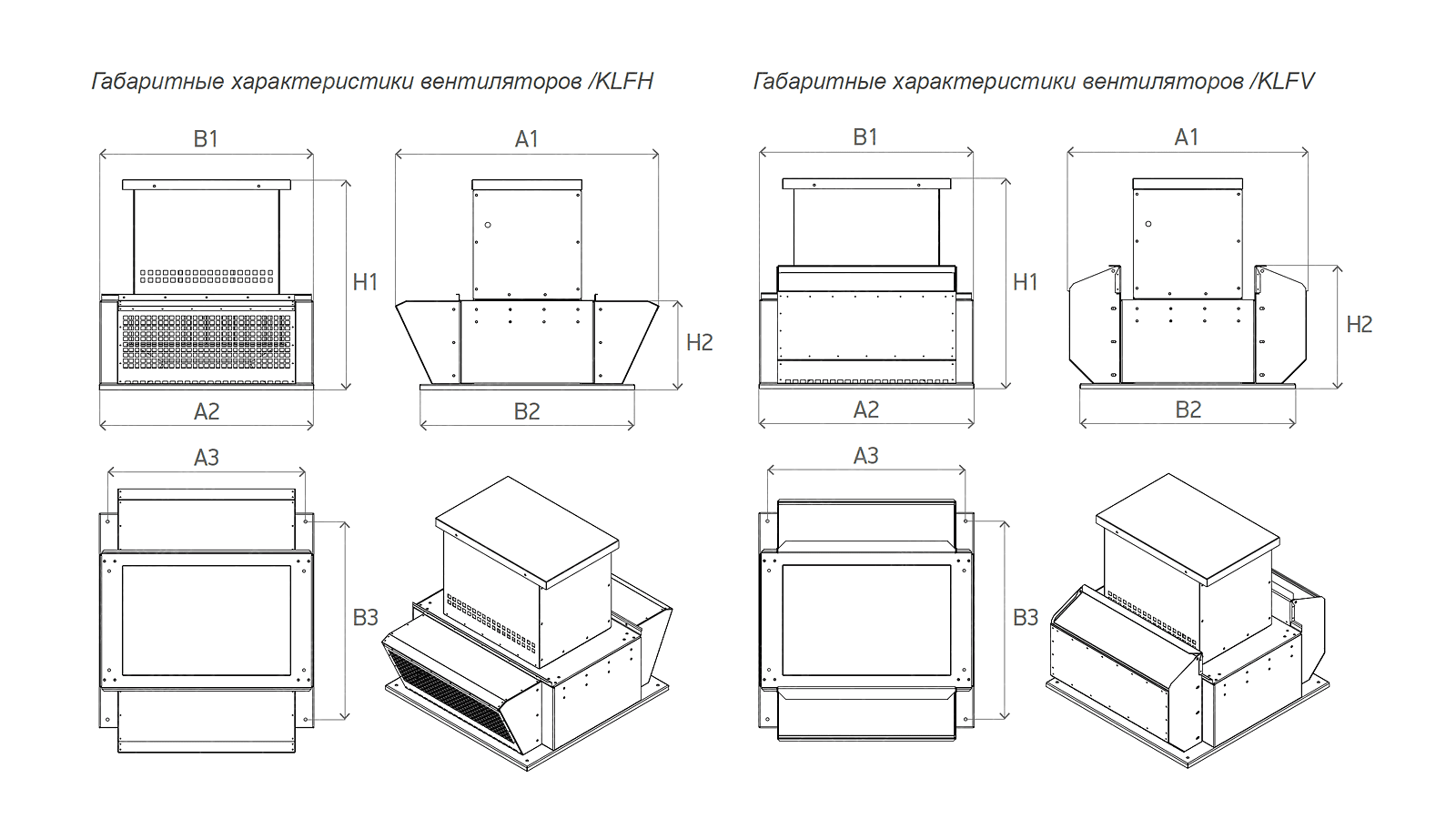 Габаритные характеристики вентиляторов /KLFH

B1

A1

H1

H2

A2

B2

A3

B3

Габаритные характеристики вентиляторов /KLFV

B1

A1

H1

H2

A2

B2

A3

B3