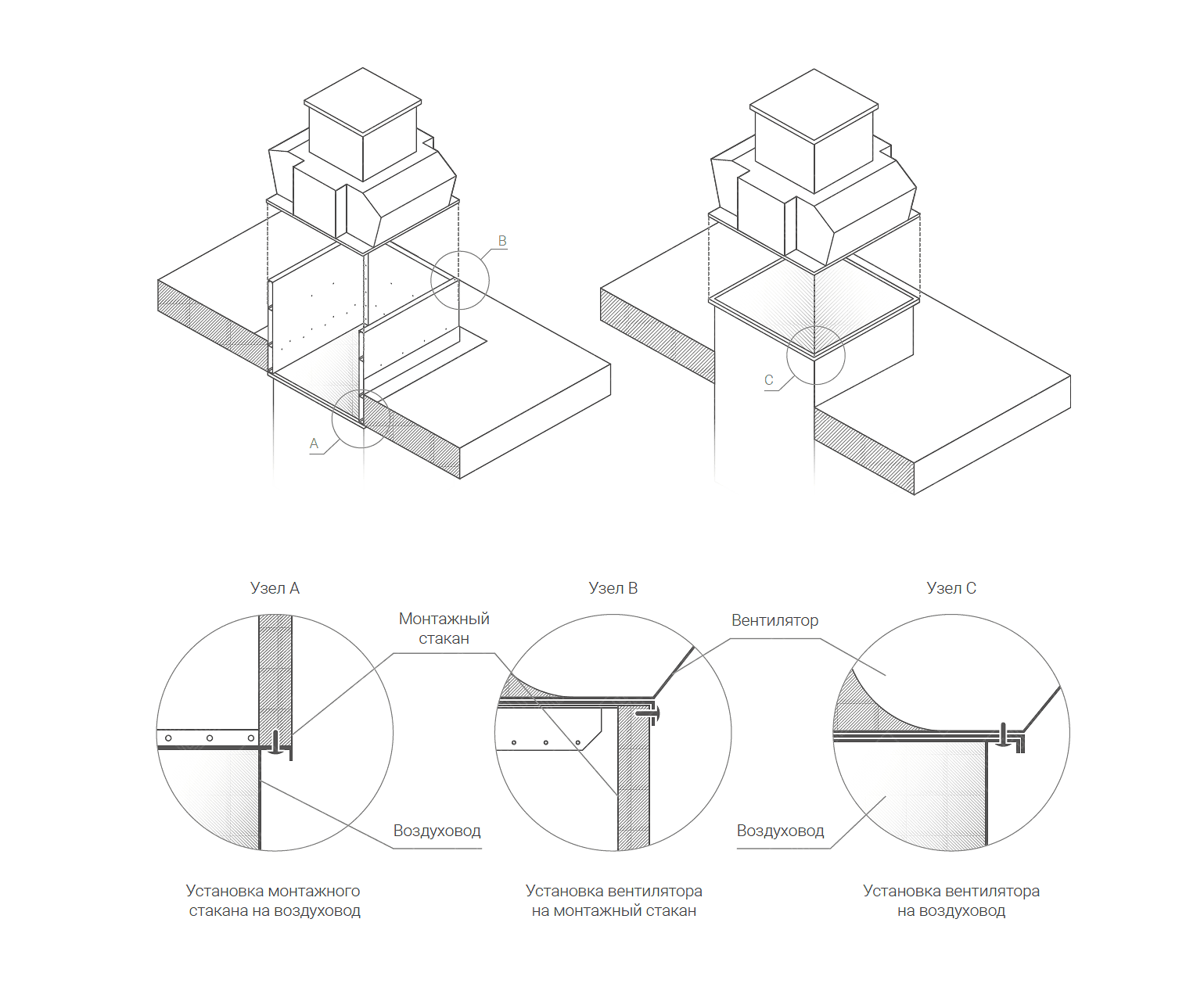 B

A

C

Узел A

Узел B

Узел C

Монтажный стакан

Вентилятор

Воздуховод

Воздуховод

Установка монтажного стакана на воздуховод

Установка вентилятора на монтажный стакан

Установка вентилятора на воздуховод